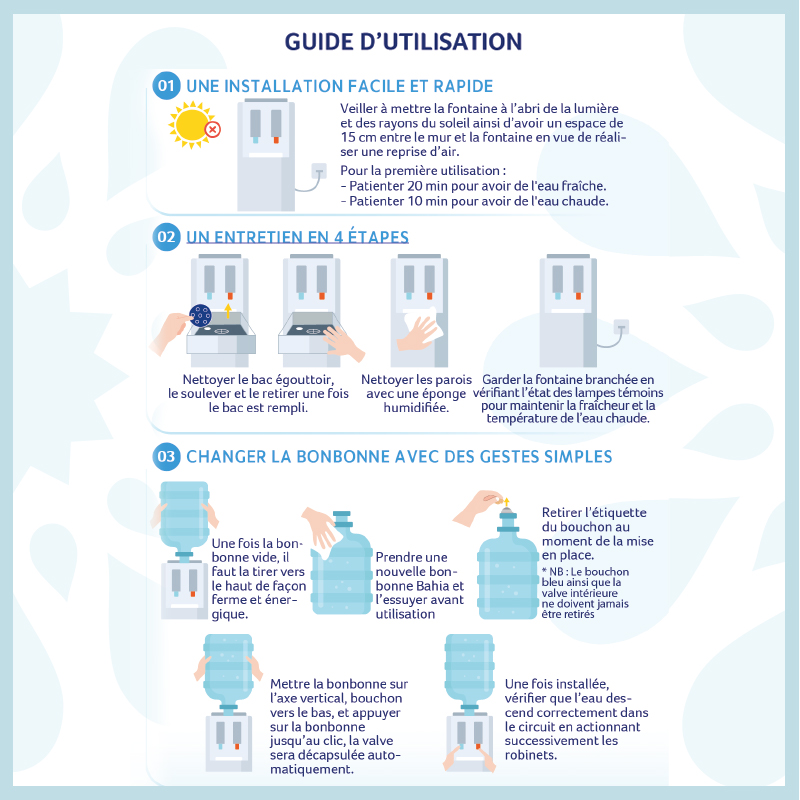 GUIDE D'UTILISATION

01 UNE INSTALLATION FACILE ET RAPIDE

Veiller à mettre la fontaine à l'abri de la lumière et des rayons du soleil ainsi d'avoir un espace de 15 cm entre le mur et la fontaine en vue de réaliser une reprise d'air.

Pour la première utilisation :
- Patienter 20 min pour avoir de l'eau fraîche.
- Patienter 10 min pour avoir de l'eau chaude.

02 UN ENTRETIEN EN 4 ÉTAPES

Nettoyer le bac égouttoir, le soulever et le retirer une fois le bac est rempli.

Nettoyer les parois avec une éponge humidifiée.

Garder la fontaine branchée en vérifiant l'état des lampes témoins pour maintenir la fraîcheur et la température de l'eau chaude.

03 CHANGER LA BONBONNE AVEC DES GESTES SIMPLES

Une fois la bonbonne vide, il faut la tirer vers le haut de façon ferme et énergique.

Prendre une nouvelle bonbonne Bahia et l'essuyer avant utilisation

Retirer l'étiquette du bouchon au moment de la mise en place.
* NB : Le bouchon bleu ainsi que la valve intérieure ne doivent jamais être retirés

Mettre la bonbonne sur l'axe vertical, bouchon vers le bas, et appuyer sur la bonbonne jusqu'au clic, la valve sera décapsulée automatiquement.

Une fois installée, vérifier que l'eau descend correctement dans le circuit en actionnant successivement les robinets.